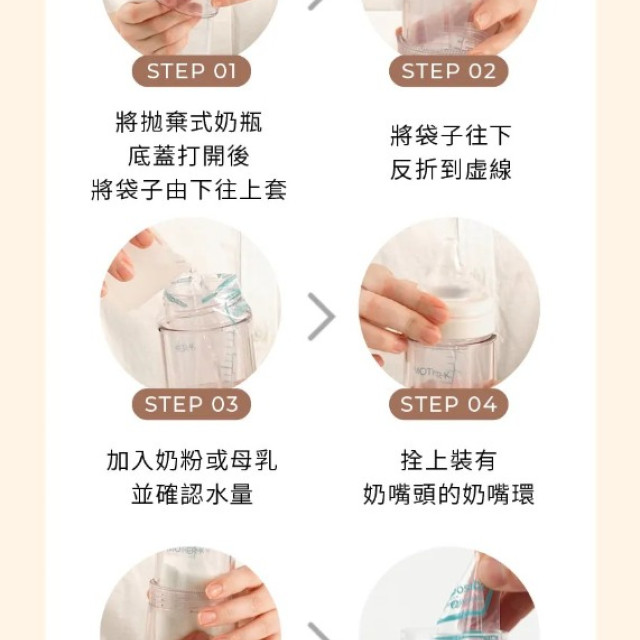 STEP 01

將拋棄式奶瓶
底蓋打開後
將袋子由下往上套

STEP 02

將袋子往下
反折到虛線

STEP 03

加入奶粉或母乳
並確認水量

STEP 04

拴上裝有
奶嘴頭的奶嘴環