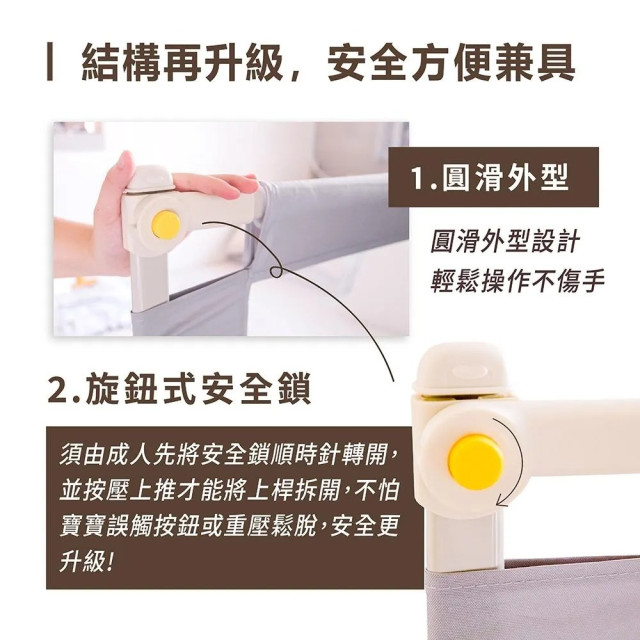 結構再升級，安全方便兼具

1.圓滑外型

圓滑外型設計
輕鬆操作不傷手

2.旋鈕式安全鎖

須由成人先將安全鎖順時針轉開，並按壓上推才能將上桿拆開，不怕寶寶誤觸按鈕或重壓鬆脫，安全更升級！