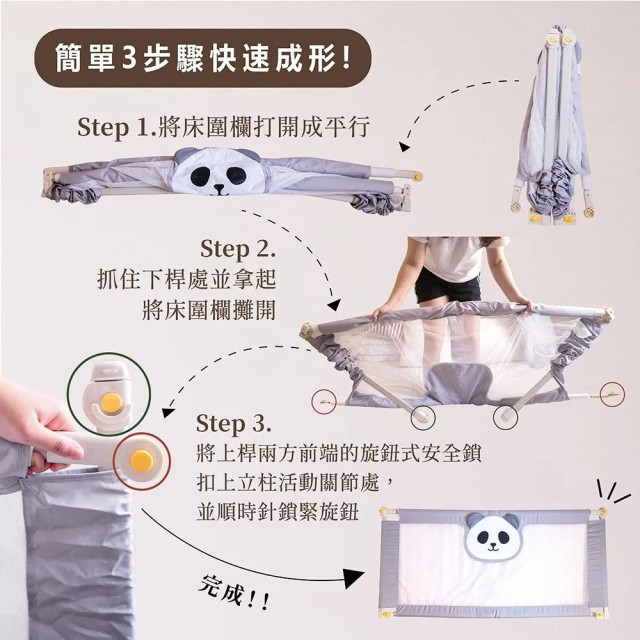 簡單3步驟快速成形!

Step 1.將床圍欄打開成平行

Step 2.
抓住下桿處並拿起
將床圍欄攤開

Step 3.
將上桿兩方前端的旋鈕式安全鎖
扣上立柱活動關節處，
並順時針鎖緊旋鈕

完成!!