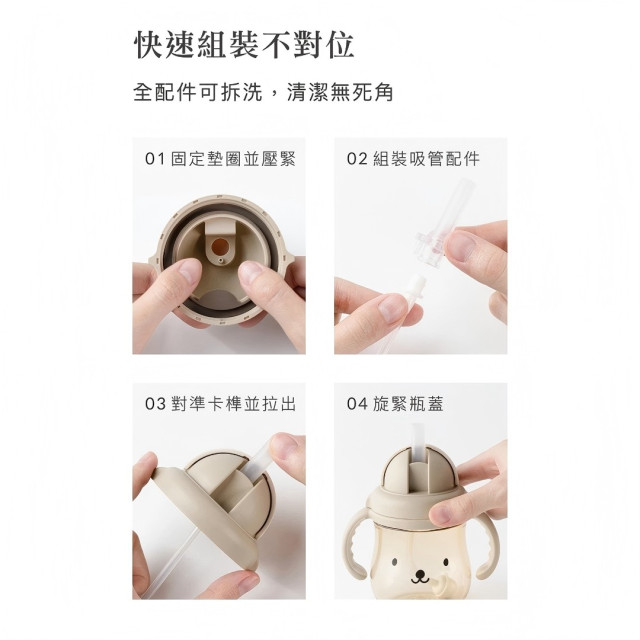 快速組裝不對位

全配件可拆洗，清潔無死角

01 固定墊圈並壓緊

02 組裝吸管配件

03 對準卡榫並拉出

04 旋緊瓶蓋