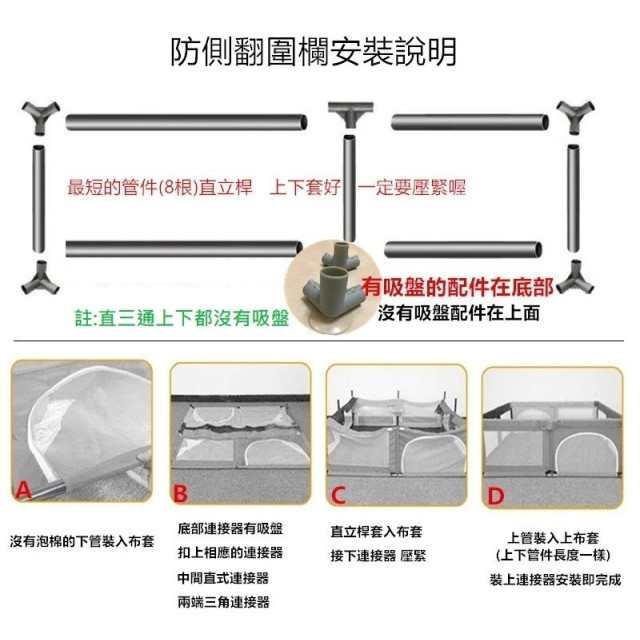 防側翻圍欄安裝說明

最短的管件(8根)直立桿　上下套好　一定要壓緊喔

有吸盤的配件在底部
沒有吸盤配件在上面

註:直三通上下都沒有吸盤

A

沒有泡棉的下管裝入布套

B

底部連接器有吸盤
扣上相應的連接器
中間直式連接器
兩端三角連接器

C

直立桿套入布套
接下連接器 壓緊

D

上管裝入上布套
(上下管件長度一樣)
裝上連接器安裝即完成