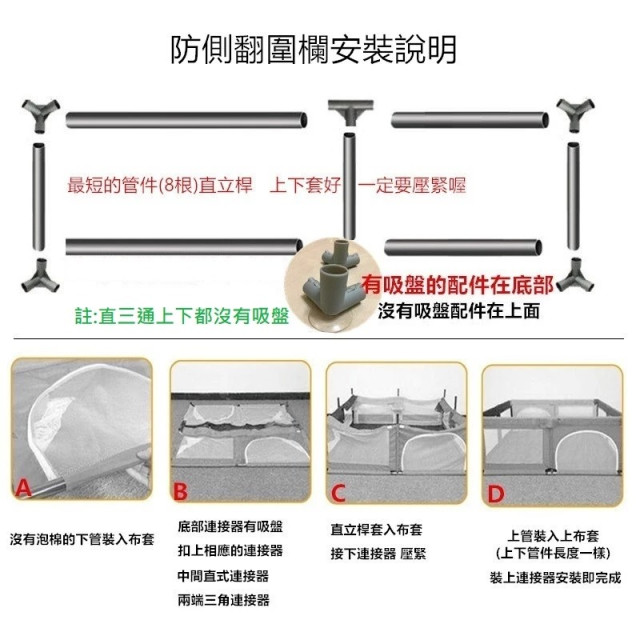 防側翻圍欄安裝說明

最短的管件(8根)直立桿　上下套好　一定要壓緊喔

有吸盤的配件在底部
沒有吸盤配件在上面

註:直三通上下都沒有吸盤

A

沒有泡棉的下管裝入布套

B

底部連接器有吸盤
扣上相應的連接器
中間直式連接器
兩端三角連接器

C

直立桿套入布套
接下連接器 壓緊

D

上管裝入上布套
(上下管件長度一樣)
裝上連接器安裝即完成