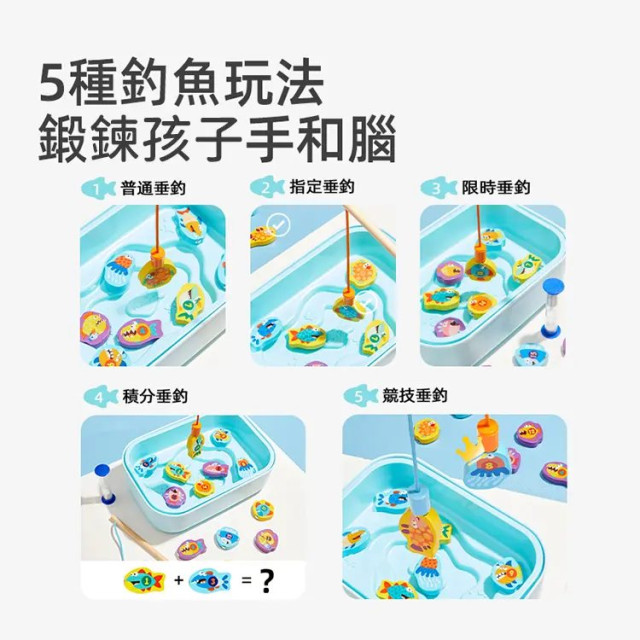 5種釣魚玩法
鍛鍊孩子手和腦

1 普通垂釣

2 指定垂釣

3 限時垂釣

4 積分垂釣

+ = ?

5 競技垂釣