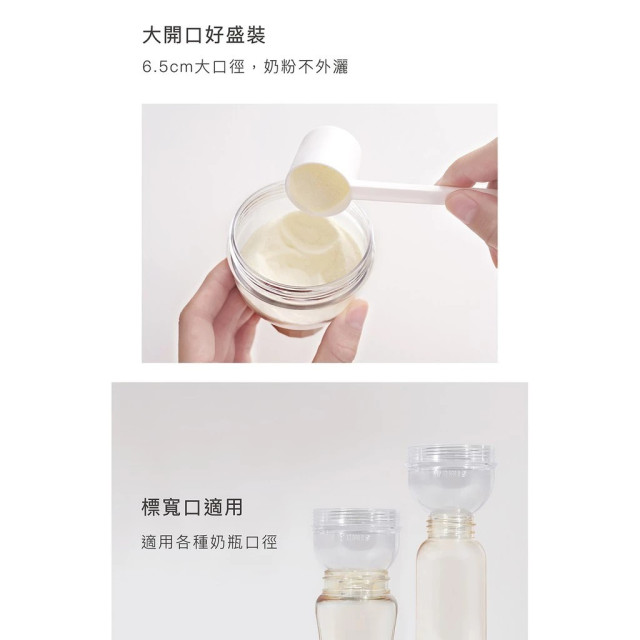 大開口好盛裝

6.5cm大口徑，奶粉不外灑

標寬口適用

適用各種奶瓶口徑