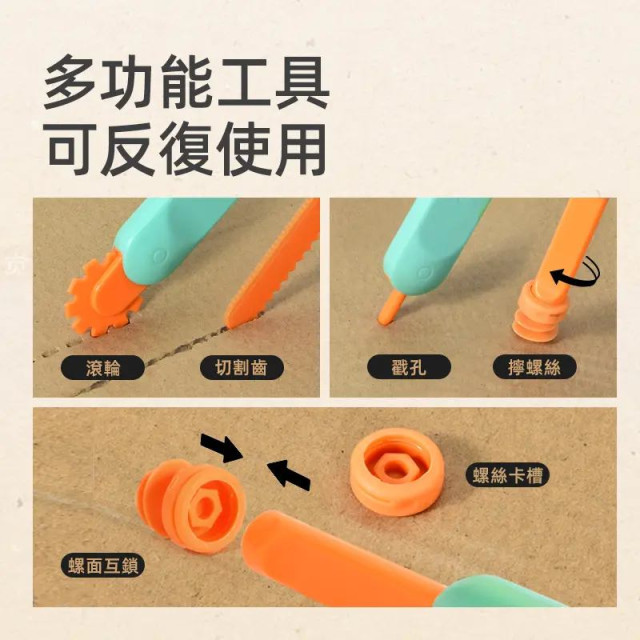 多功能工具
可反復使用

滾輪

切割齒

戳孔

擰螺絲

螺絲卡槽

螺面互鎖