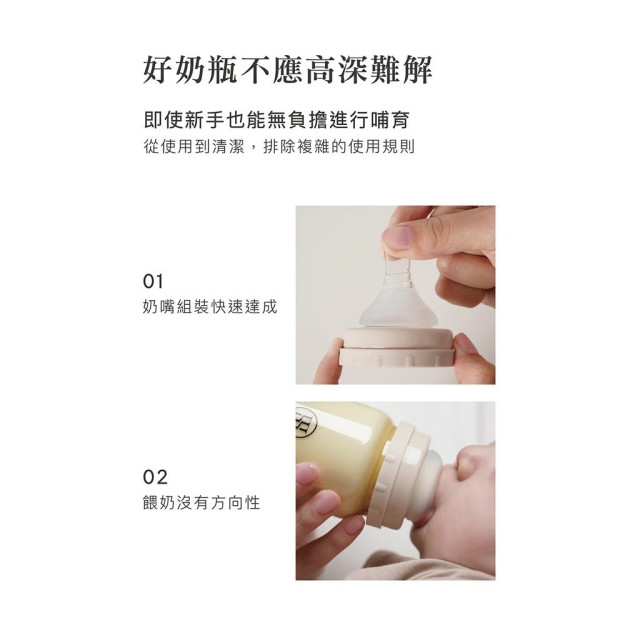 好奶瓶不應高深難解

即使新手也能無負擔進行哺育
從使用到清潔，排除複雜的使用規則

01
奶嘴組裝快速達成

02
餵奶沒有方向性