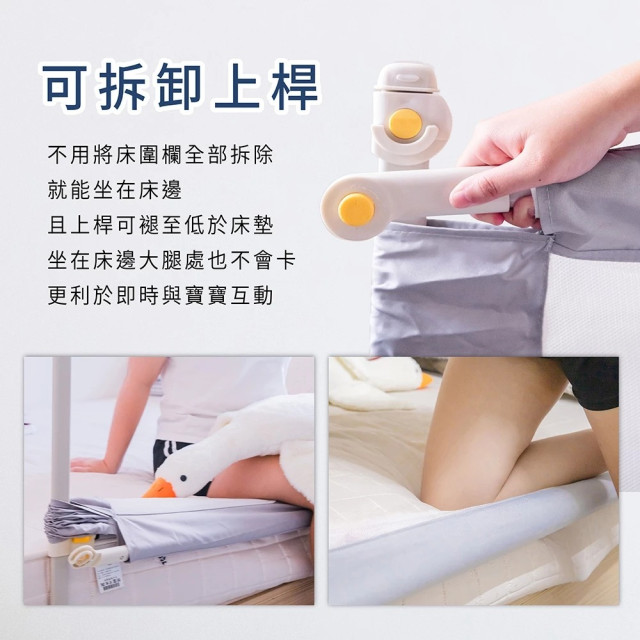 可拆卸上桿

不用將床圍欄全部拆除
就能坐在床邊
且上桿可褪至低於床墊
坐在床邊大腿處也不會卡
更利於即時與寶寶互動