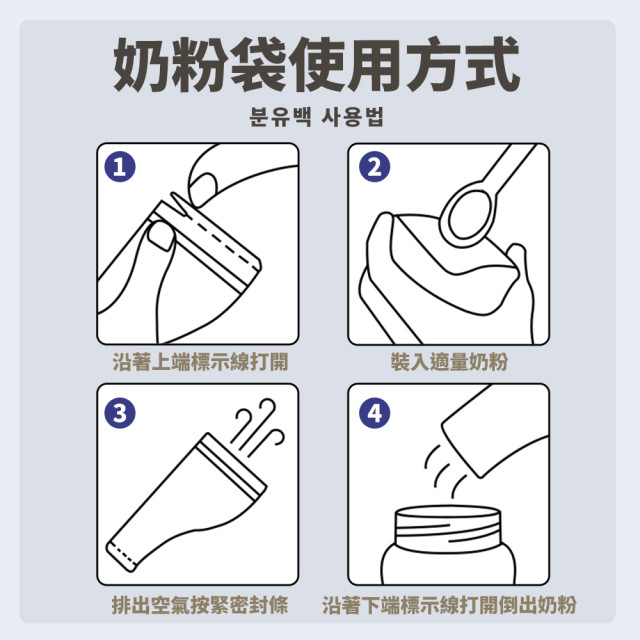 奶粉袋使用方式

분유백 사용법

1

沿著上端標示線打開

2

裝入適量奶粉

3

排出空氣按緊密封條

4

沿著下端標示線打開倒出奶粉