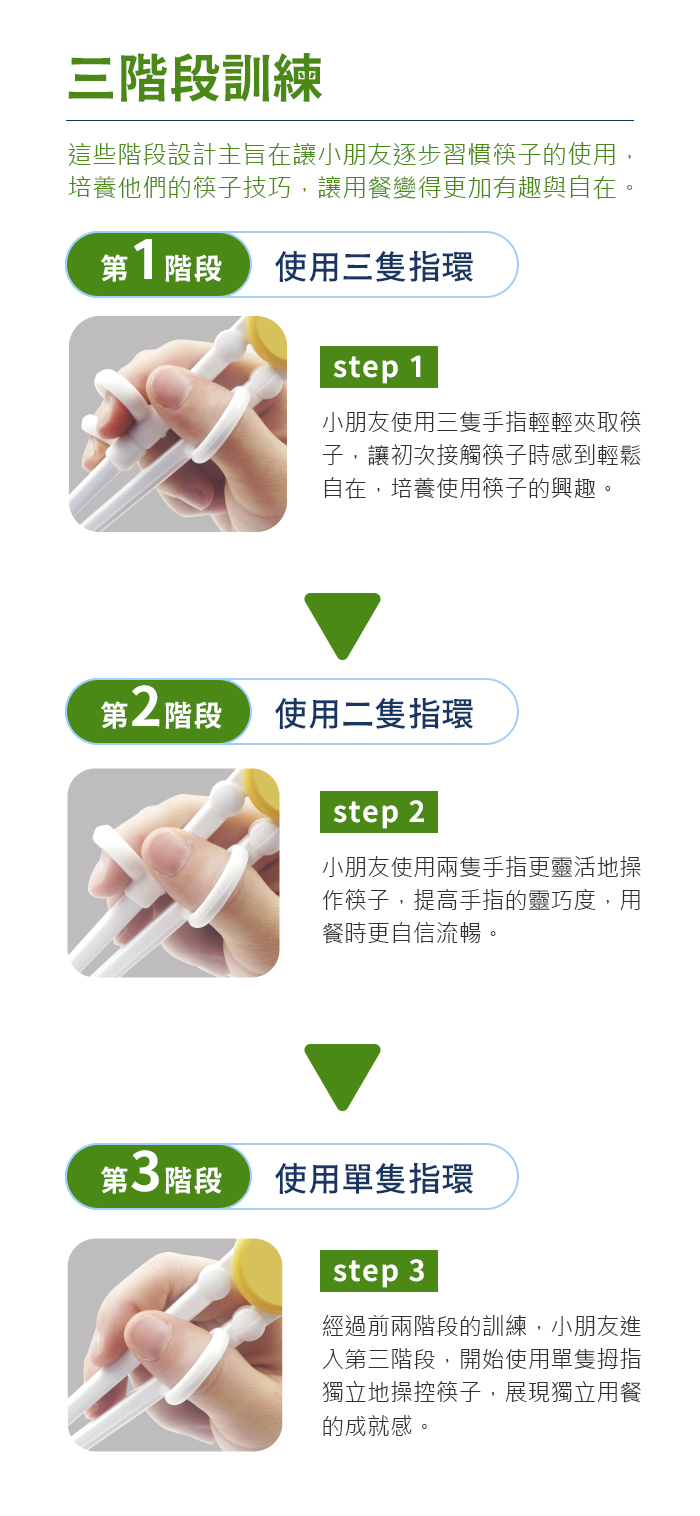 三階段訓練

這些階段設計主旨在讓小朋友逐步習慣筷子的使用，培養他們的筷子技巧，讓用餐變得更加有趣與自在。

第1階段 使用三隻指環

step 1

小朋友使用三隻手指輕輕夾取筷子，讓初次接觸筷子時感到輕鬆自在，培養使用筷子的興趣。

第2階段 使用二隻指環

step 2

小朋友使用兩隻手指更靈活地操作筷子，提高手指的靈巧度，用餐時更自信流暢。

第3階段 使用單隻指環

step 3

經過前兩階段的訓練，小朋友進入第三階段，開始使用單隻拇指獨立地操控筷子，展現獨立用餐的成就感。