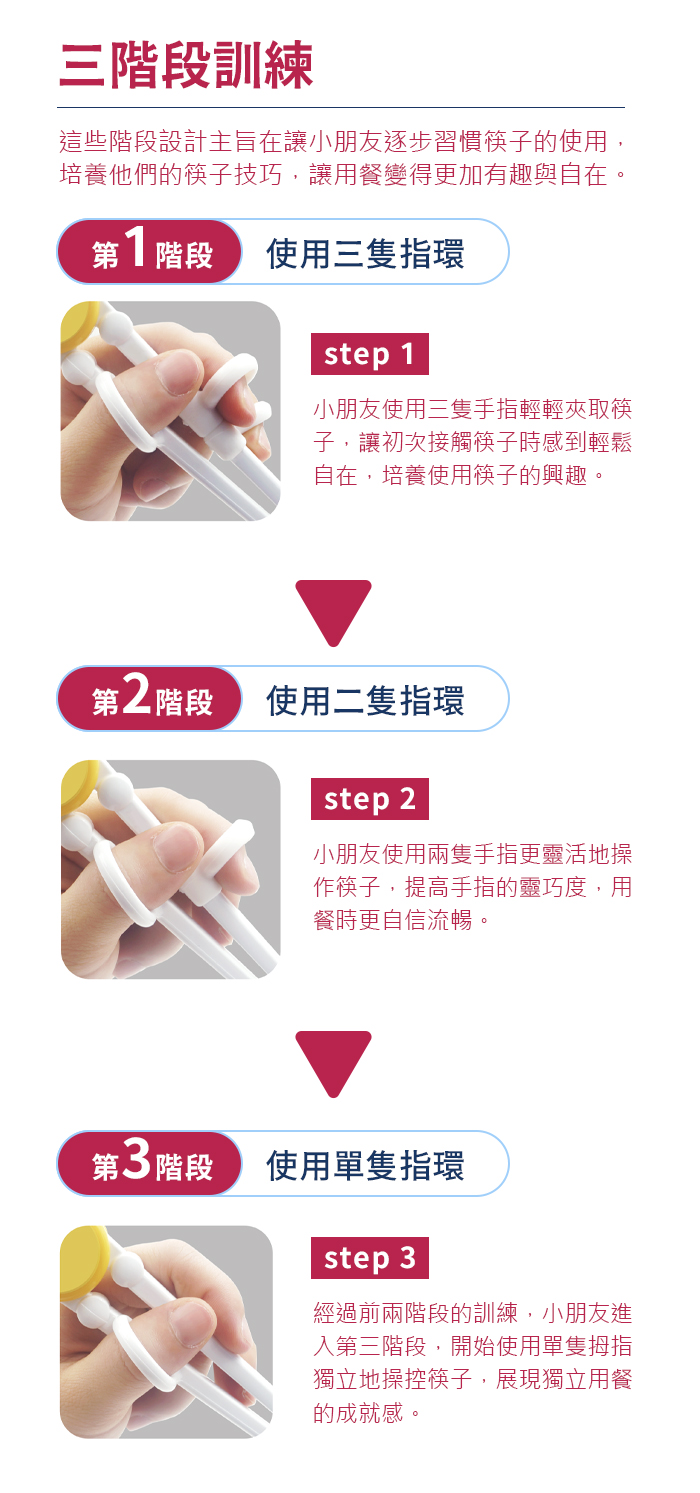 三階段訓練

這些階段設計主旨在讓小朋友逐步習慣筷子的使用，培養他們的筷子技巧，讓用餐變得更加有趣與自在。

第1階段 使用三隻指環

step 1

小朋友使用三隻手指輕輕夾取筷子，讓初次接觸筷子時感到輕鬆自在，培養使用筷子的興趣。

第2階段 使用二隻指環

step 2

小朋友使用兩隻手指更靈活地操作筷子，提高手指的靈巧度，用餐時更自信流暢。

第3階段 使用單隻指環

step 3

經過前兩階段的訓練，小朋友進入第三階段，開始使用單隻拇指獨立地操控筷子，展現獨立用餐的成就感。