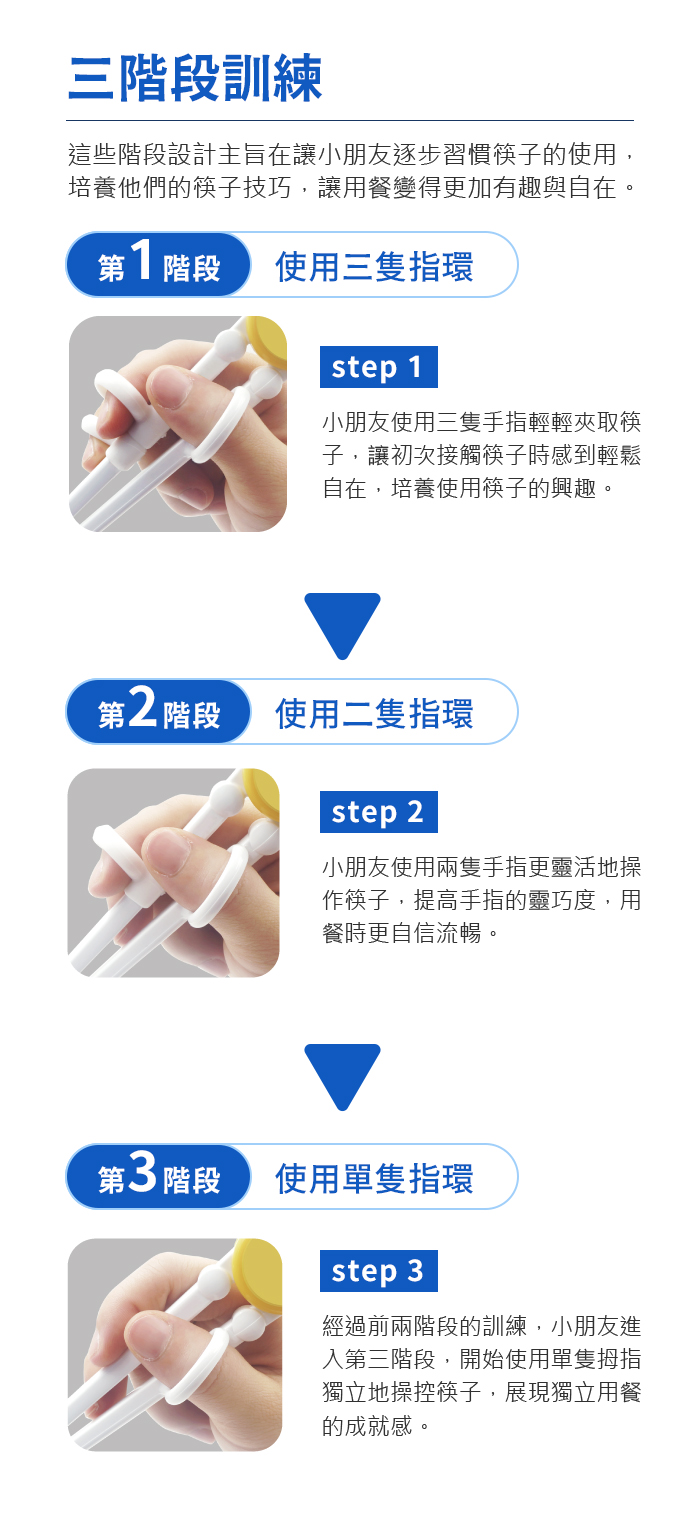 三階段訓練

這些階段設計主旨在讓小朋友逐步習慣筷子的使用，培養他們的筷子技巧，讓用餐變得更加有趣與自在。

第1階段 使用三隻指環

step 1

小朋友使用三隻手指輕輕夾取筷子，讓初次接觸筷子時感到輕鬆自在，培養使用筷子的興趣。

第2階段 使用二隻指環

step 2

小朋友使用兩隻手指更靈活地操作筷子，提高手指的靈巧度，用餐時更自信流暢。

第3階段 使用單隻指環

step 3

經過前兩階段的訓練，小朋友進入第三階段，開始使用單隻拇指獨立地操控筷子，展現獨立用餐的成就感。