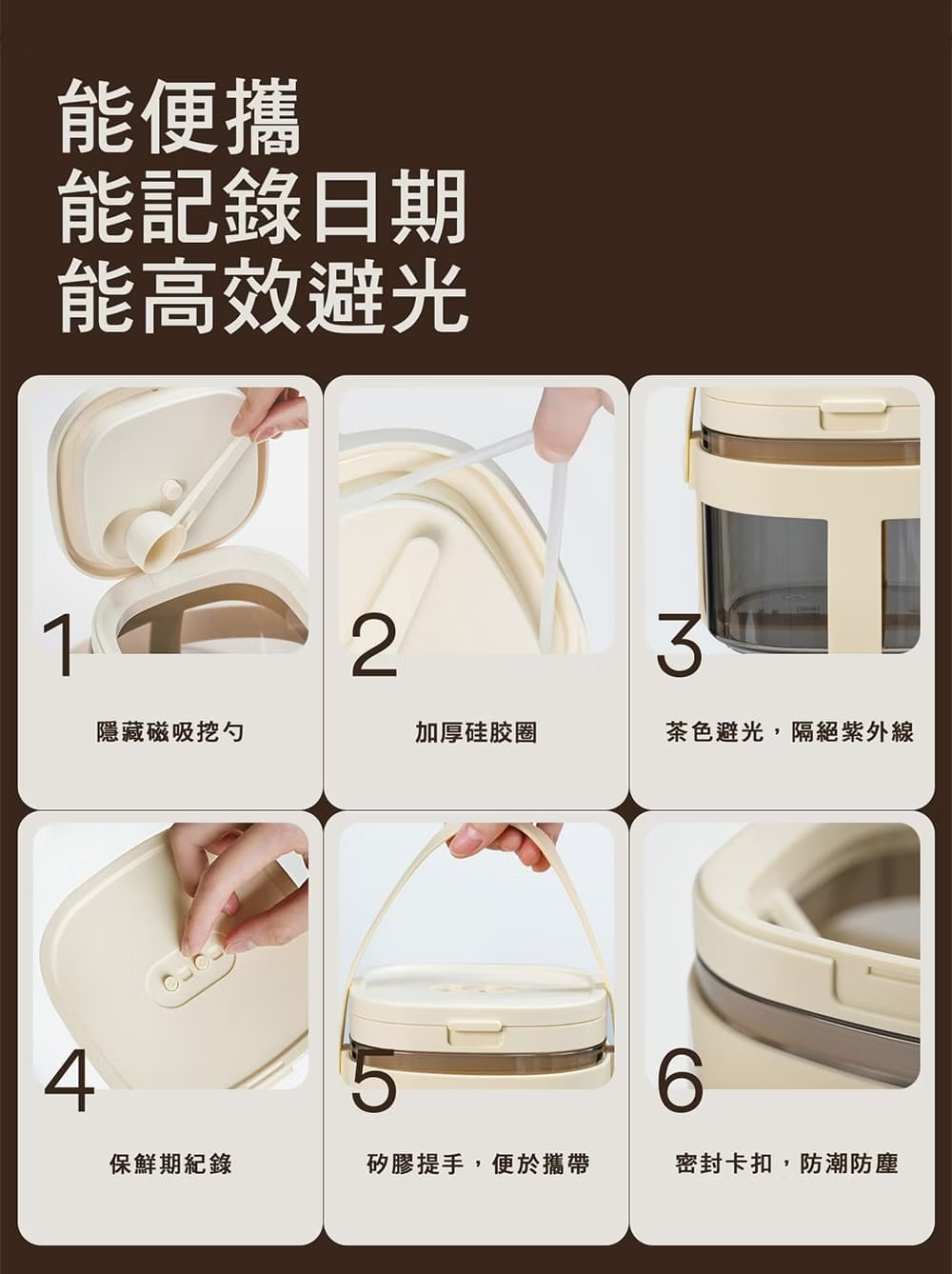 能便攜
能記錄日期
能高效避光

1
隱藏磁吸挖勺

2
加厚硅胶圈

3
茶色避光，隔絕紫外線

4
保鮮期紀錄

5
矽膠提手，便於攜帶

6
密封卡扣，防潮防塵