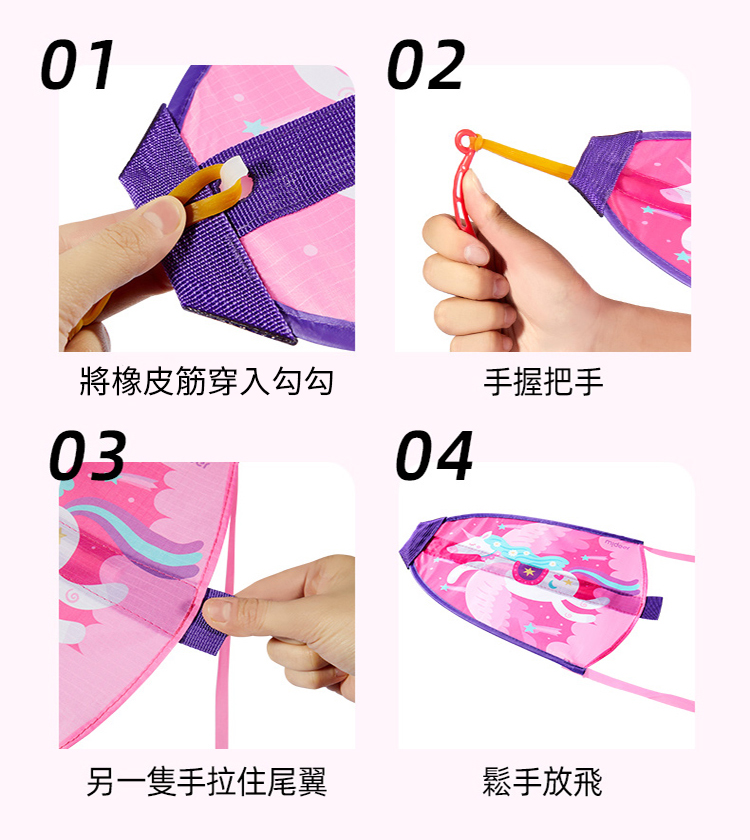 01

將橡皮筋穿入勾勾

02

手握把手

03

另一隻手拉住尾翼

04

mideer

鬆手放飛