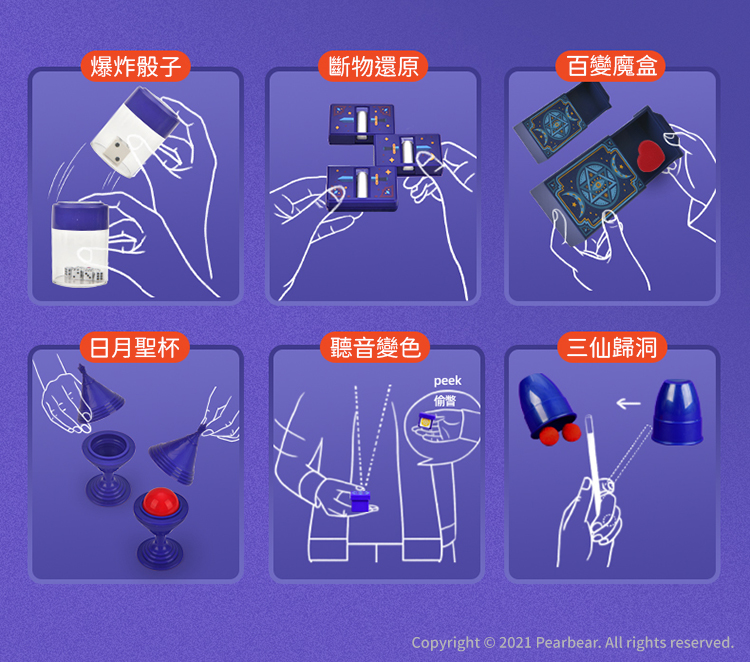 爆炸骰子

斷物還原

百變魔盒

日月聖杯

聽音變色

peek
偷瞥

三仙歸洞

Copyright © 2021 Pearbear. All rights reserved.