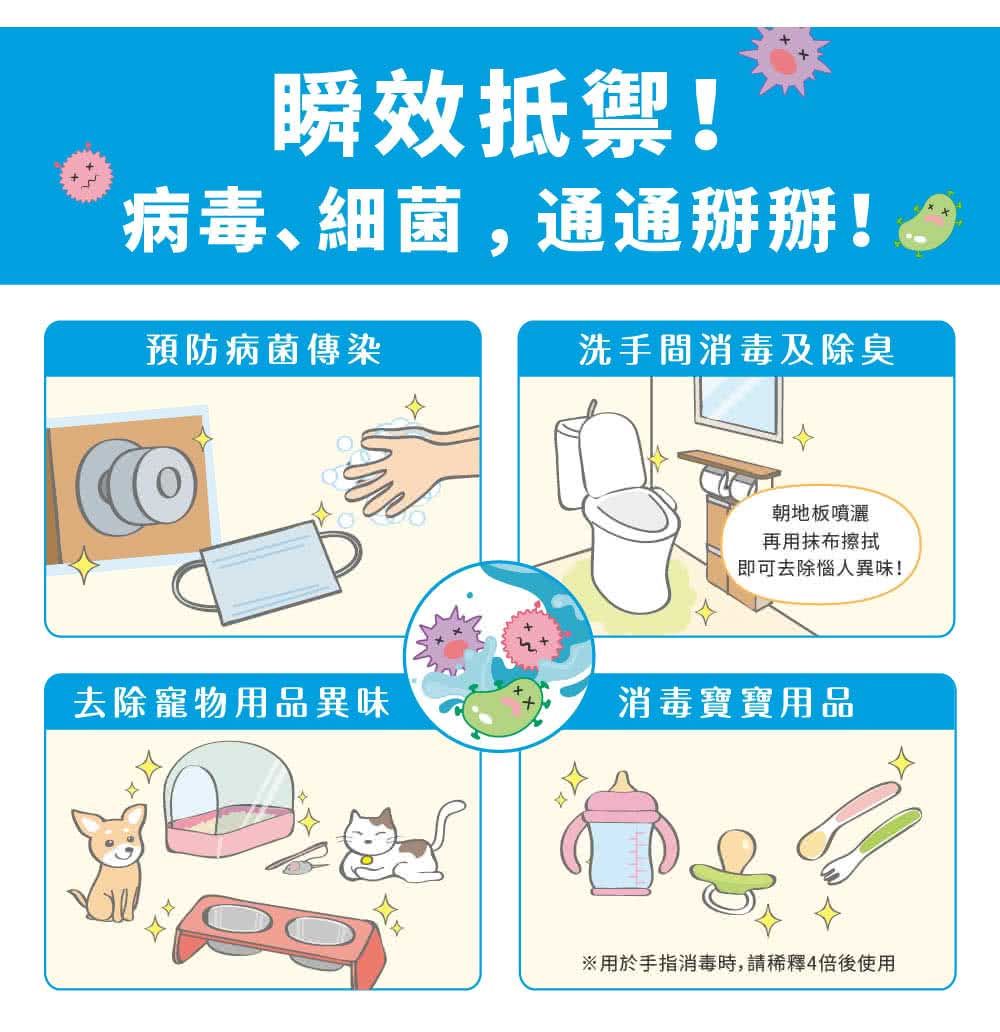 瞬效抵禦！
病毒、細菌，通通掰掰！

預防病菌傳染

洗手間消毒及除臭

朝地板噴灑
再用抹布擦拭
即可去除惱人異味！

去除寵物用品異味

消毒寶寶用品

※用於手指消毒時，請稀釋4倍後使用