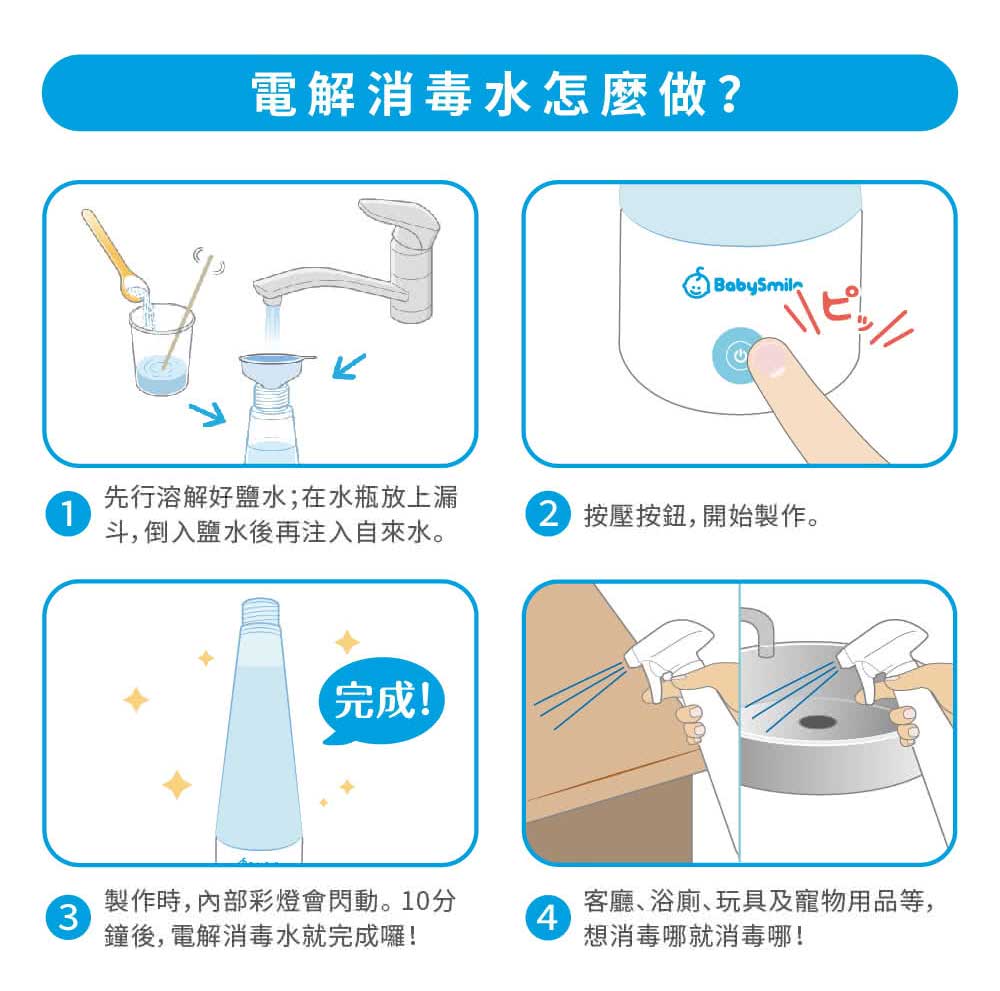 電解消毒水怎麼做?

BabySmile

ピッ

1 先行溶解好鹽水;在水瓶放上漏斗,倒入鹽水後再注入自來水。

2 按壓按鈕,開始製作。

完成!

3 製作時,內部彩燈會閃動。10分鐘後,電解消毒水就完成囉!

4 客廳、浴廁、玩具及寵物用品等,想消毒哪就消毒哪!