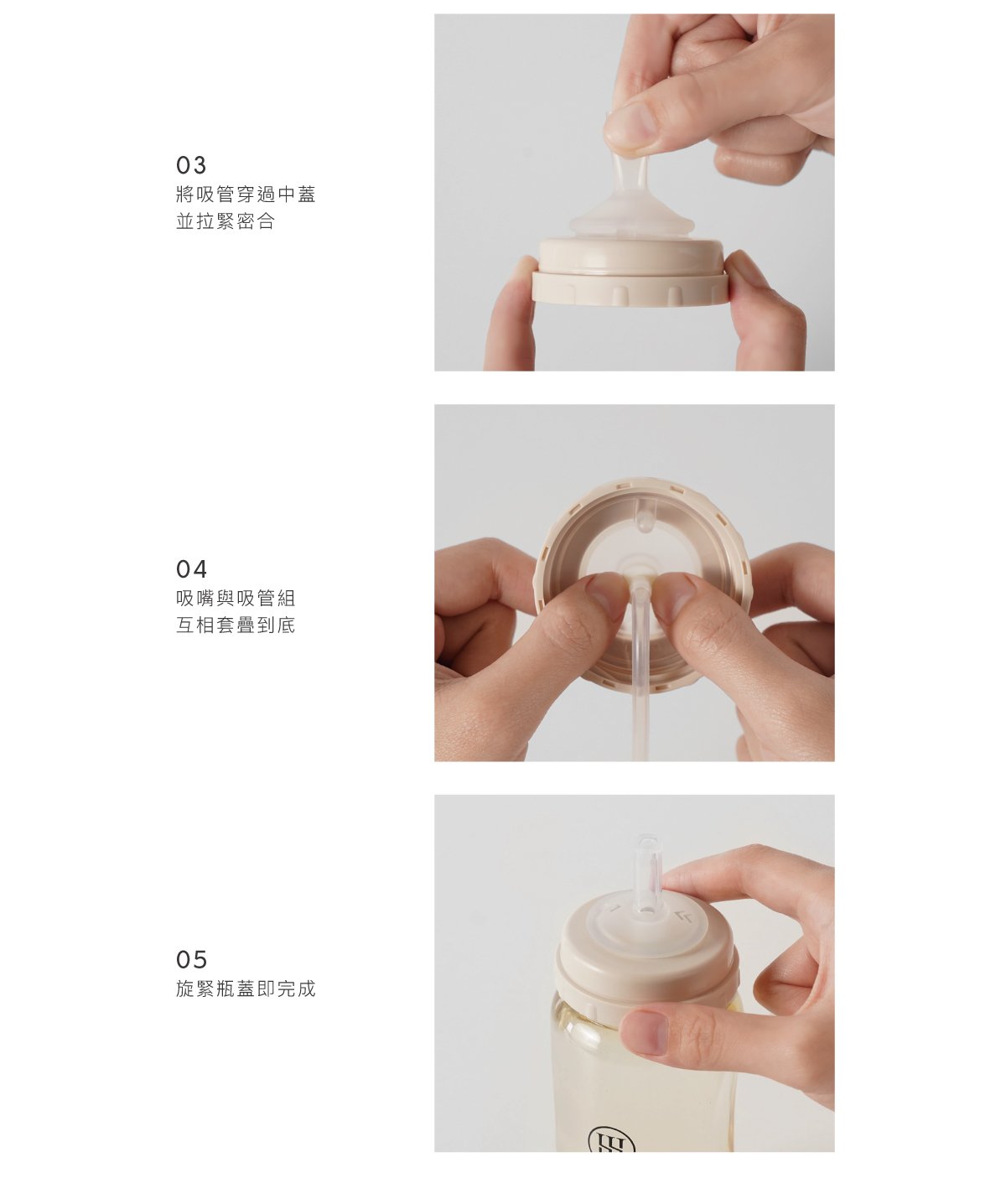 03
將吸管穿過中蓋
並拉緊密合

04
吸嘴與吸管組
互相套疊到底

05
旋緊瓶蓋即完成