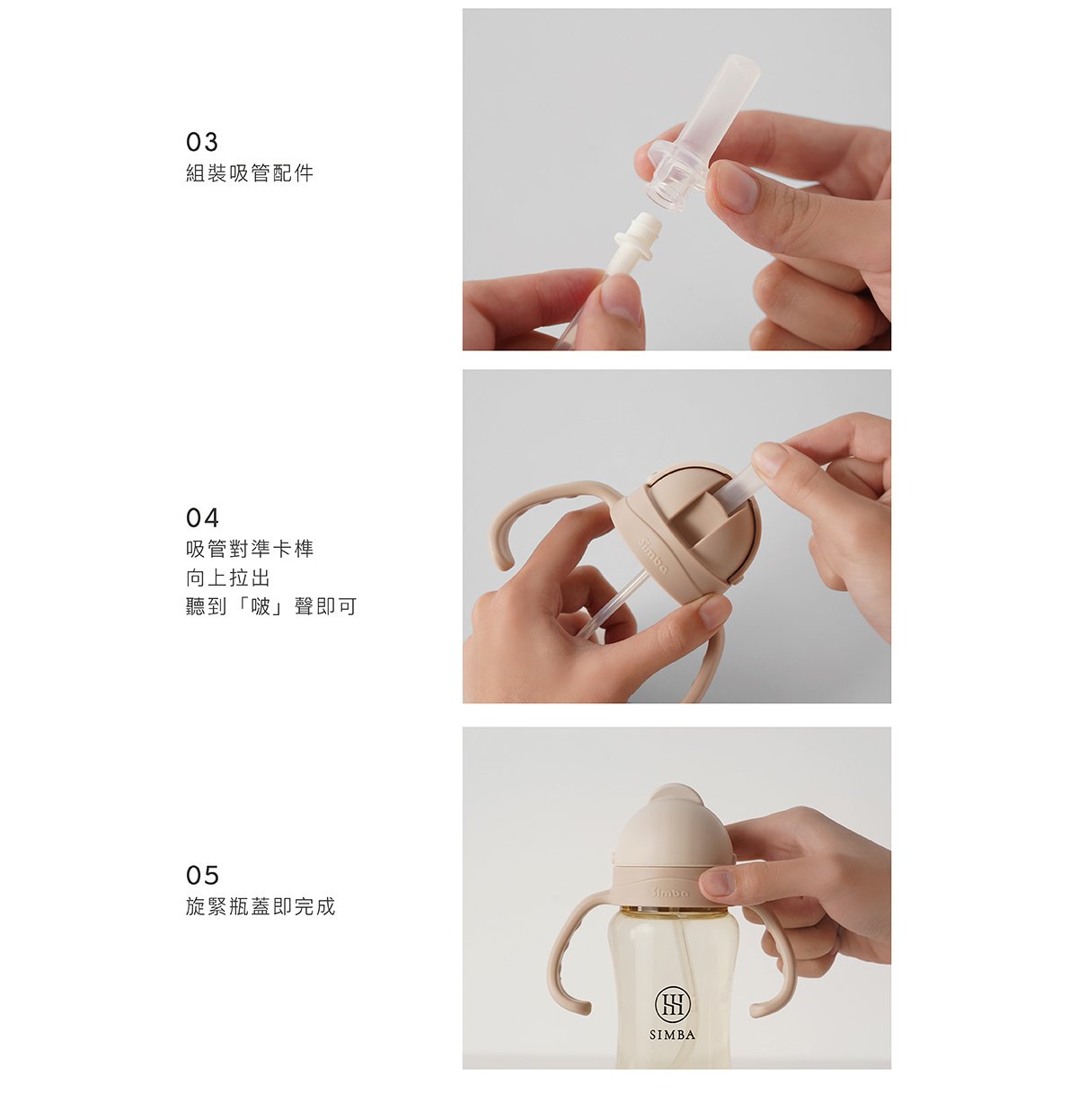 03
組裝吸管配件

04
吸管對準卡榫
向上拉出
聽到「啵」聲即可

Simba

05
旋緊瓶蓋即完成

Simba
SIMBA