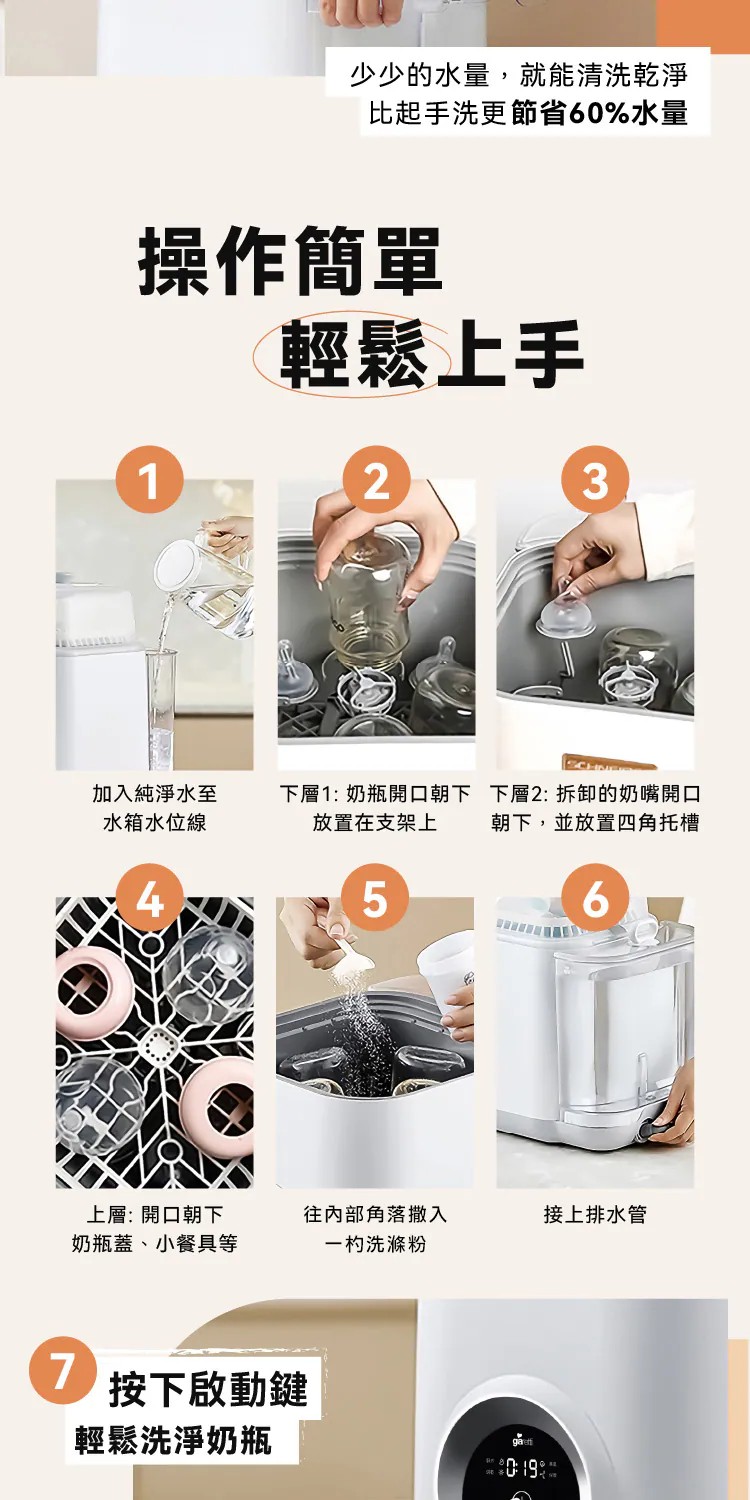 少少的水量，就能清洗乾淨
比起手洗更節省60%水量

操作簡單
輕鬆上手

1
加入純淨水至
水箱水位線

2
下層1: 奶瓶開口朝下
放置在支架上

3
下層2: 拆卸的奶嘴開口
朝下，並放置四角托槽

4
上層: 開口朝下
奶瓶蓋、小餐具等

5
往內部角落撒入
一杓洗滌粉

6
接上排水管

7
按下啟動鍵
輕鬆洗淨奶瓶

0:19