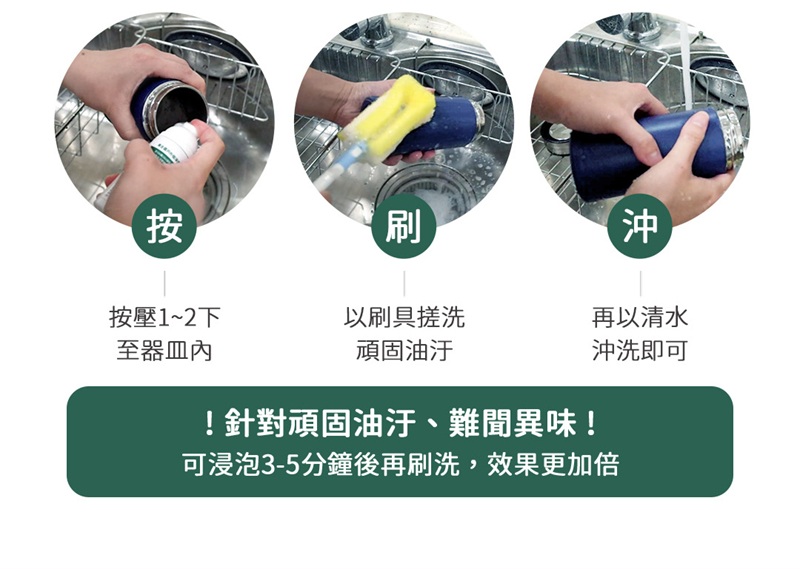 按

按壓1~2下
至器皿內

刷

以刷具搓洗
頑固油汙

沖

再以清水
沖洗即可

！針對頑固油汙、難聞異味！
可浸泡3-5分鐘後再刷洗，效果更加倍